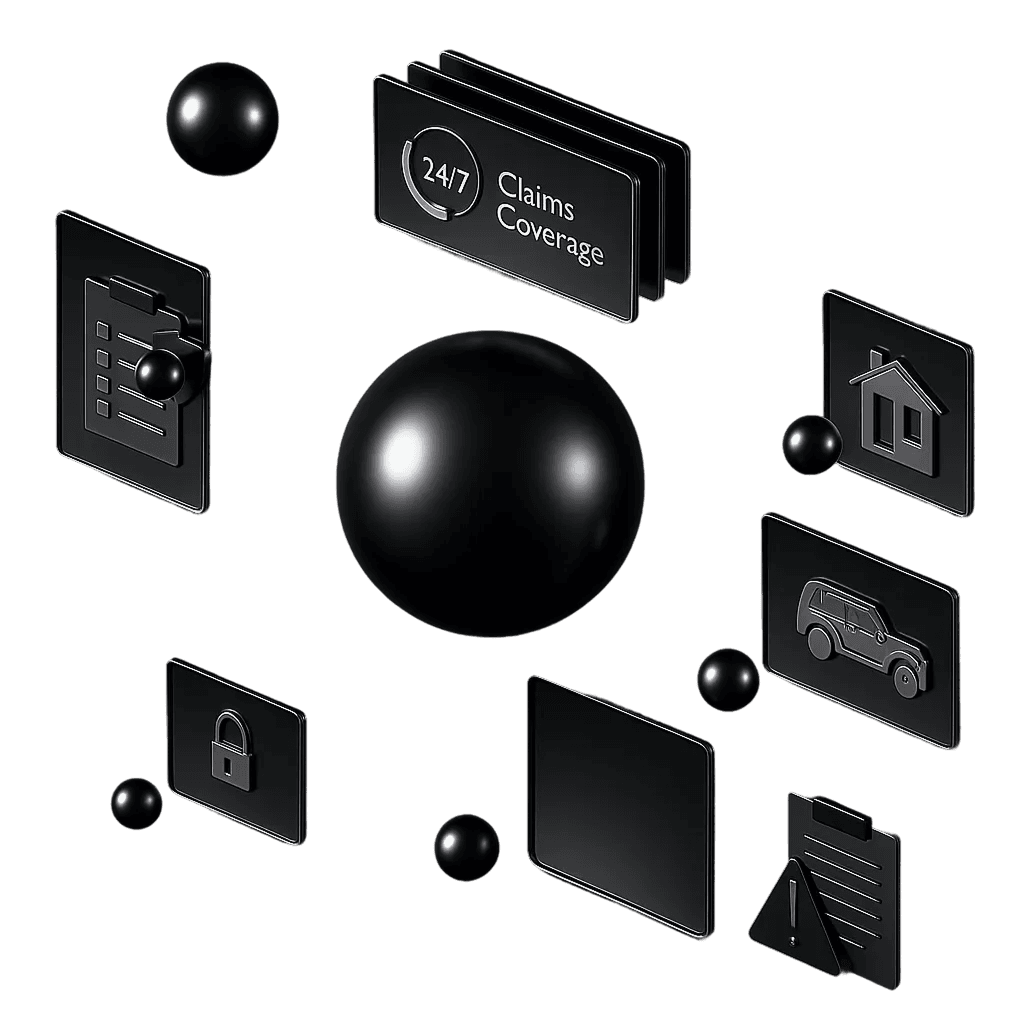 24/7 Claims Coverage